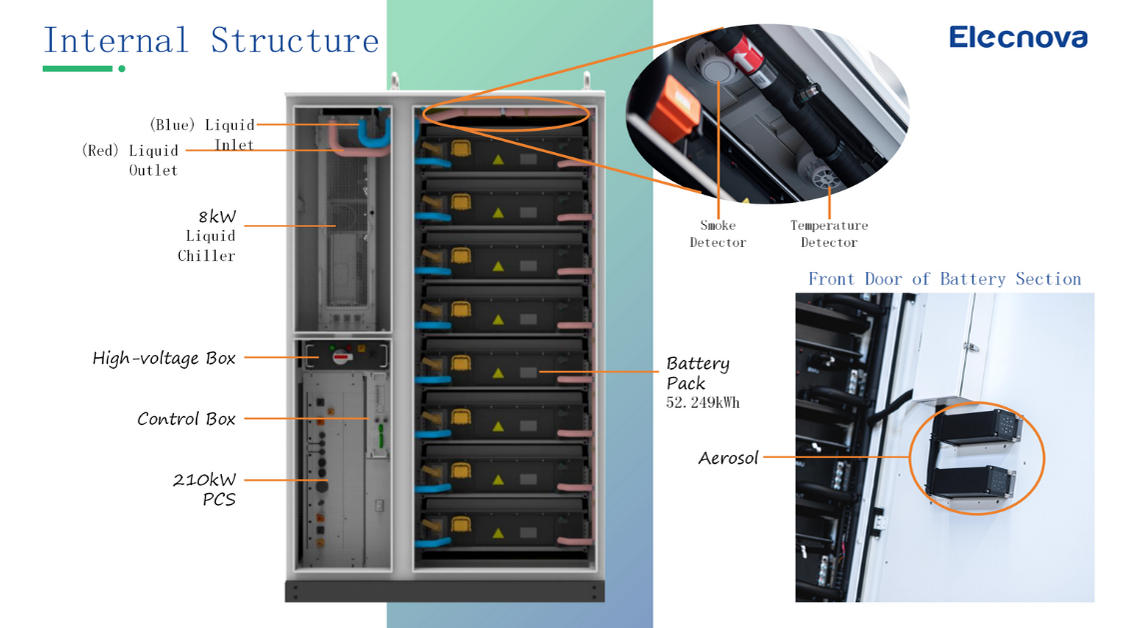 Internal Structure

Elecnova

(Blue) Liquid Inlet

(Red) Liquid Outlet

8kW Liquid Chiller

High-voltage Box

Control Box

210kW PCS

Battery Pack 52.249kWh

Smoke Detector

Temperature Detector

Front Door of Battery Section

Aerosol